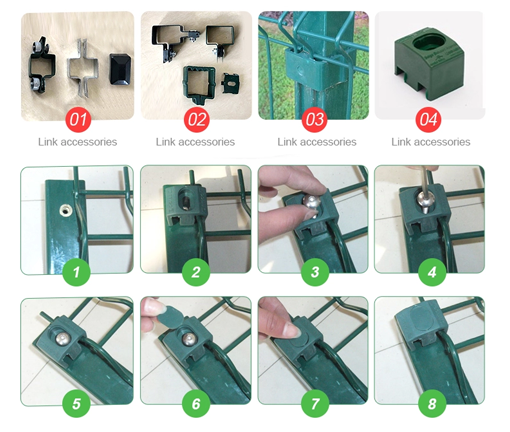 01
Link accessories

02
Link accessories

03
Link accessories

04
Link accessories

1

2

3

4

5

6

7

8